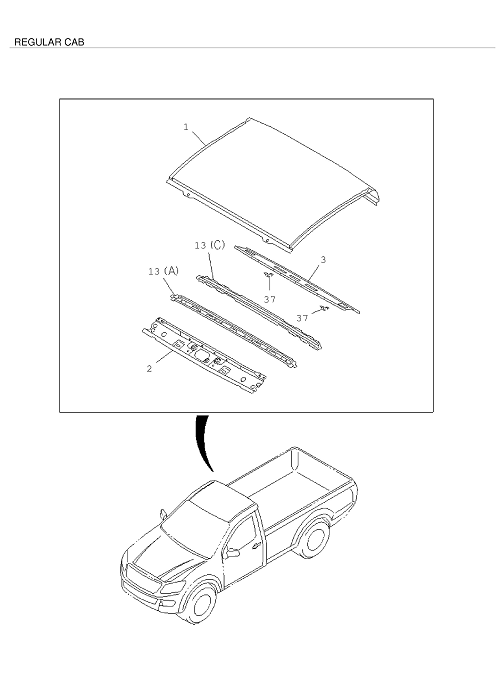 REGULAR CAB

1

13 (C)

3

13 (A)

37

37

2